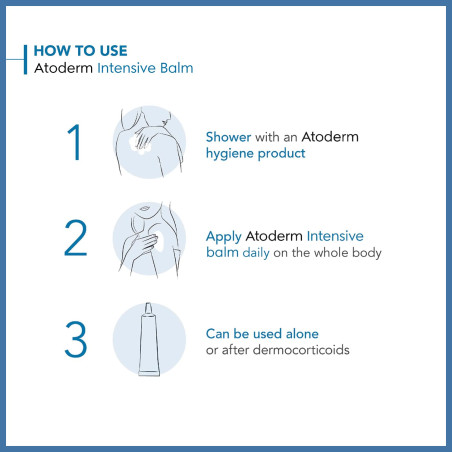 HOW TO USE
Atoderm Intensive Balm

1

Shower with an Atoderm hygiene product

2

Apply Atoderm Intensive balm daily on the whole body

3

Can be used alone or after dermocorticoids