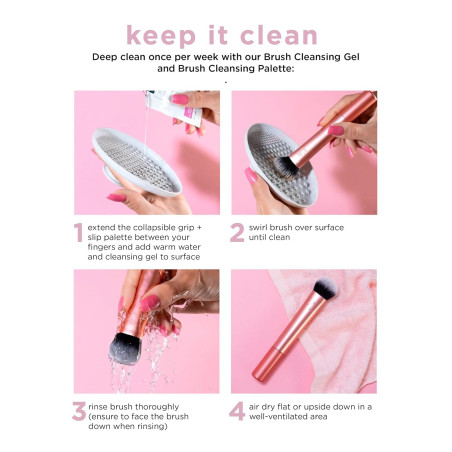 keep it clean

Deep clean once per week with our Brush Cleansing Gel and Brush Cleansing Palette:

1 extend the collapsible grip + slip palette between your fingers and add warm water and cleansing gel to surface

2 swirl brush over surface until clean

3 rinse brush thoroughly (ensure to face the brush down when rinsing)

4 air dry flat or upside down in a well-ventilated area